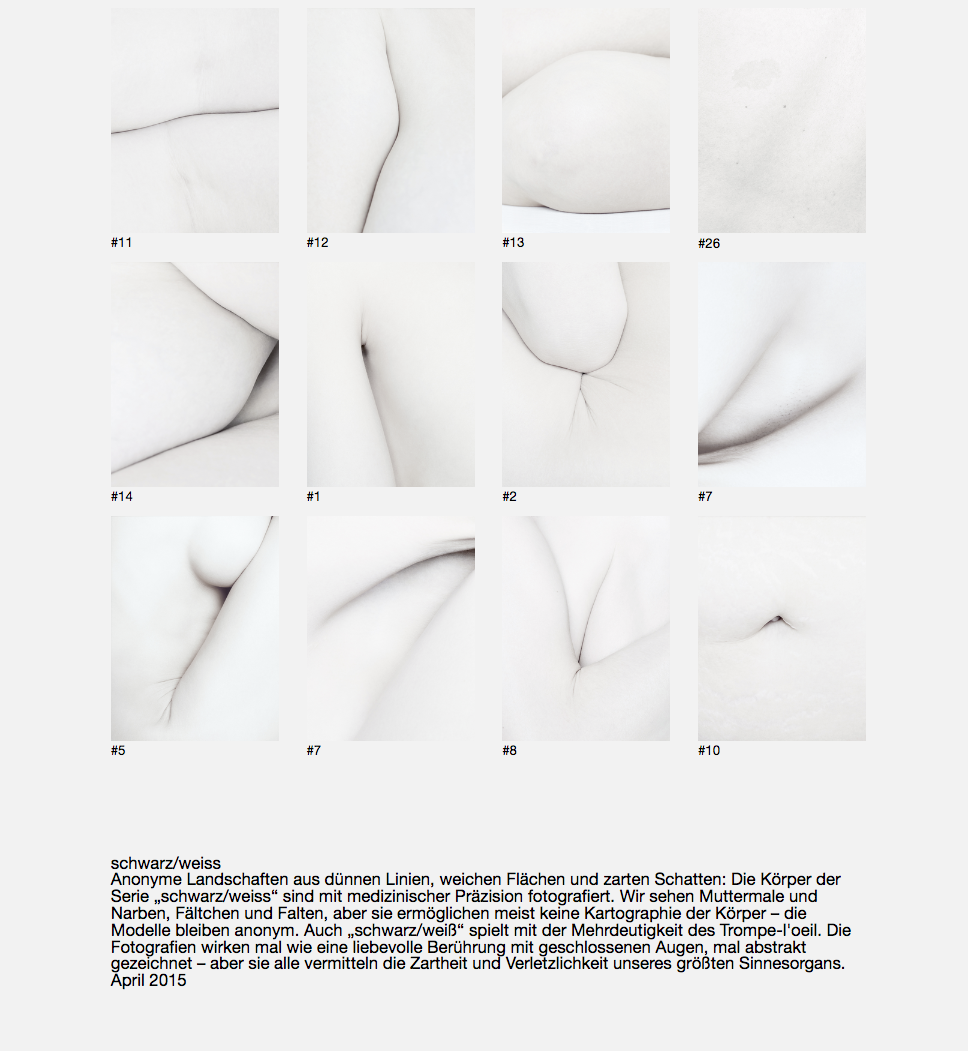 #11

#12

#13

#26

#14

#1

#2

#7

#5

#7

#8

#10

schwarz/weiss
Anonyme Landschaften aus dünnen Linien, weichen Flächen und zarten Schatten: Die Körper der Serie „schwarz/weiss“ sind mit medizinischer Präzision fotografiert. Wir sehen Muttermale und Narben, Fältchen und Falten, aber sie ermöglichen meist keine Kartographie der Körper – die Modelle bleiben anonym. Auch „schwarz/weiß“ spielt mit der Mehrdeutigkeit des Trompe-l'oeil. Die Fotografien wirken mal wie eine liebevolle Berührung mit geschlossenen Augen, mal abstrakt gezeichnet – aber sie alle vermitteln die Zartheit und Verletzlichkeit unseres größten Sinnesorgans.
April 2015